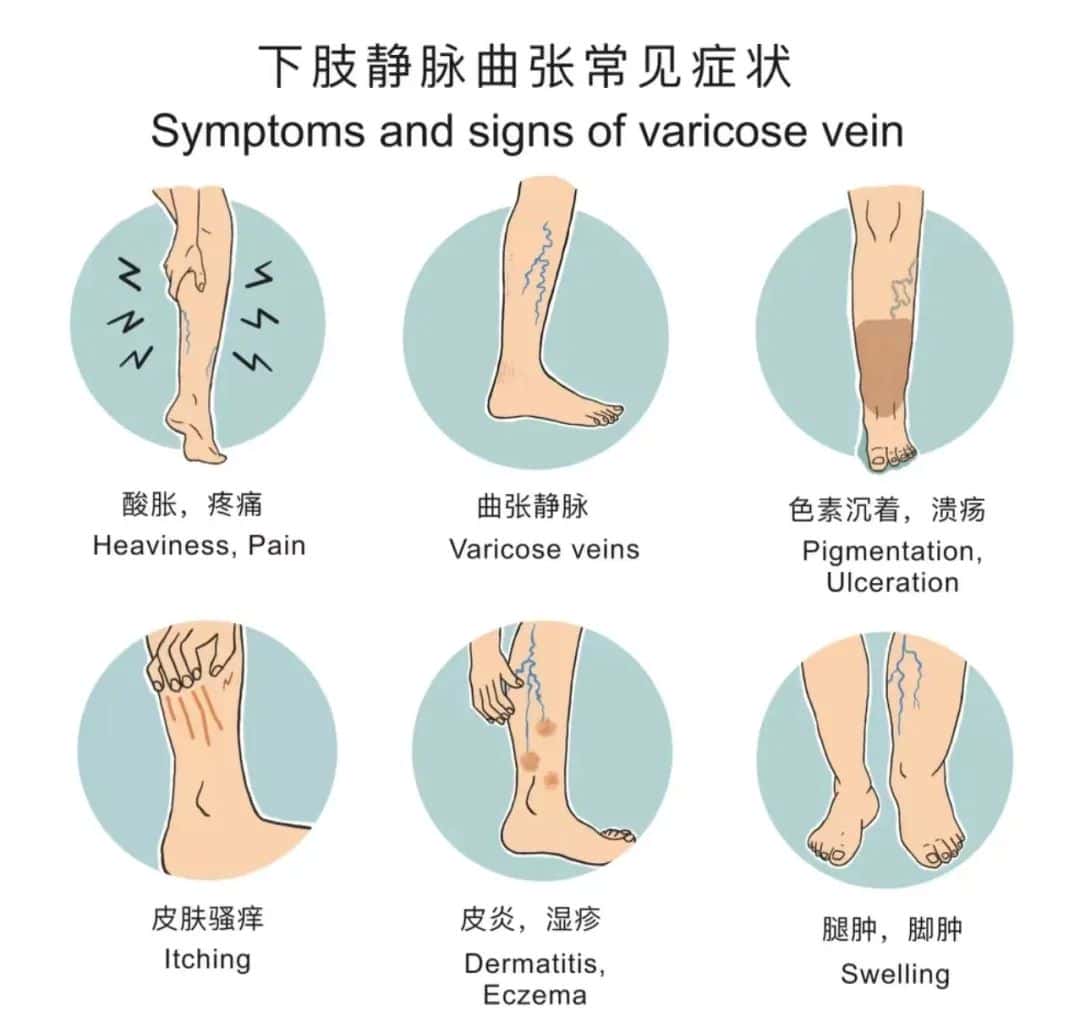 下肢静脉曲张常见症状
Symptoms and signs of varicose vein

酸胀，疼痛
Heaviness, Pain

曲张静脉
Varicose veins

色素沉着，溃疡
Pigmentation, Ulceration

皮肤骚痒
Itching

皮炎，湿疹
Dermatitis, Eczema

腿肿，脚肿
Swelling